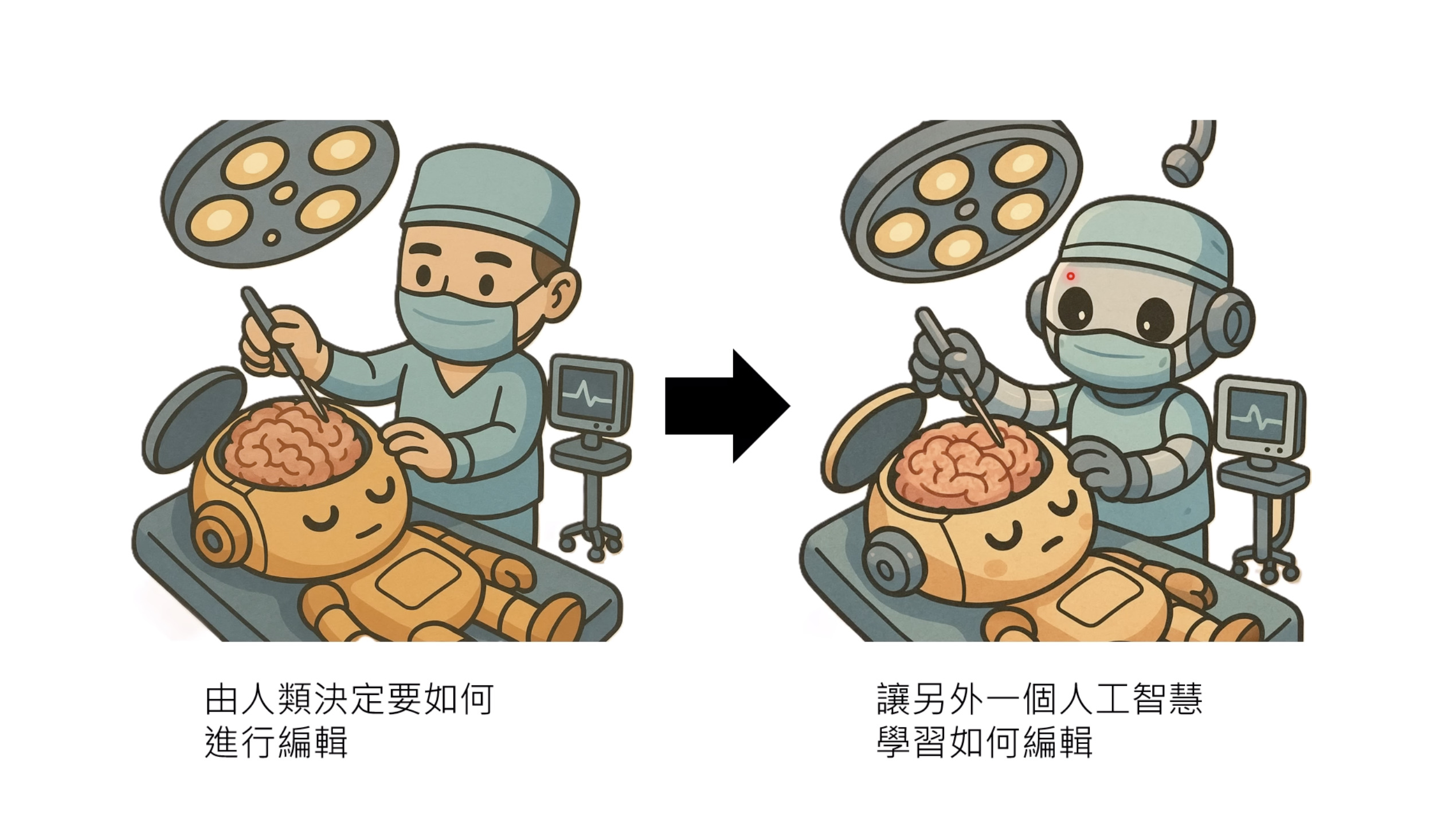 由人類決定要如何進行編輯

讓另外一個人工智慧學習如何編輯