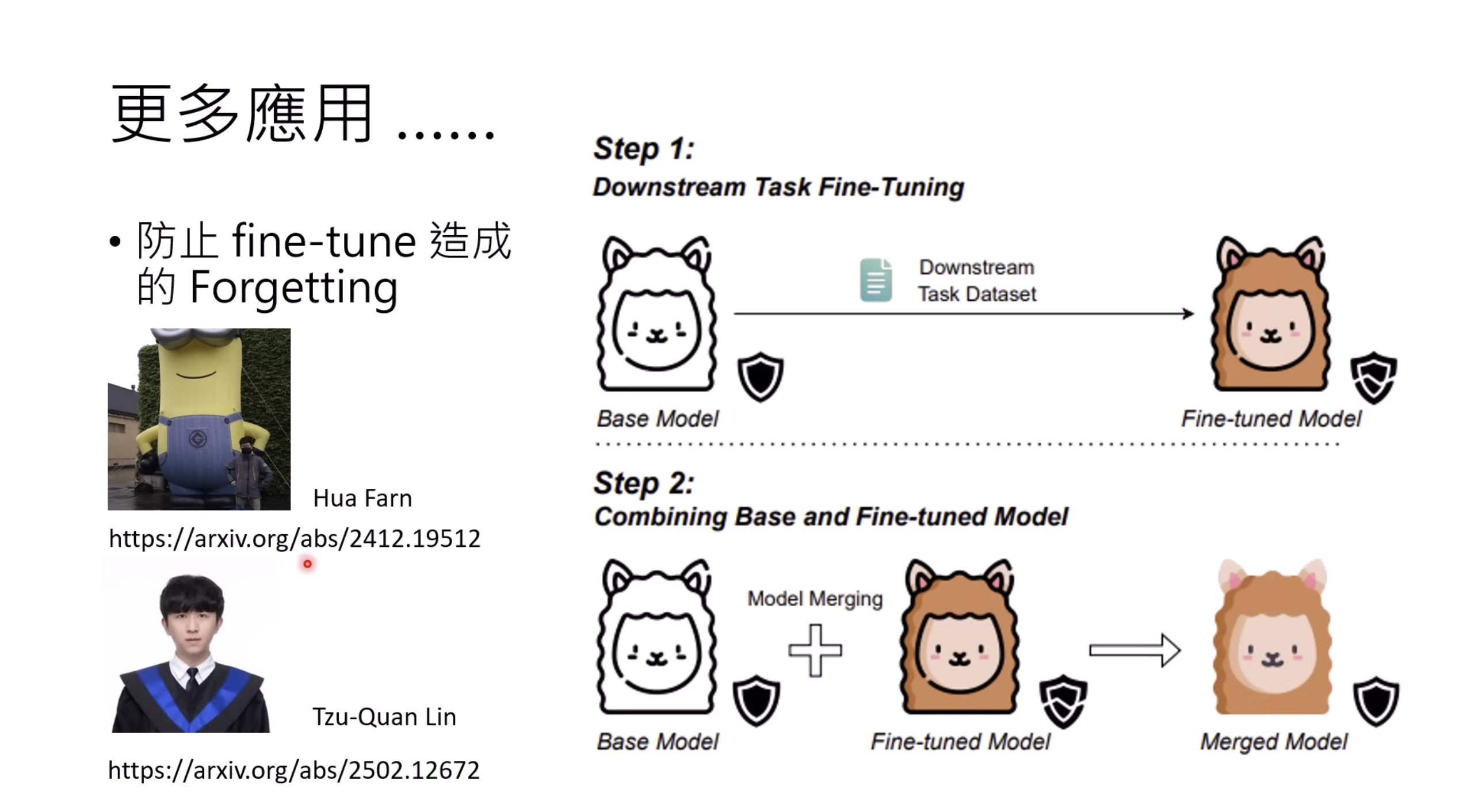 更多應用 ……

• 防止 fine-tune 造成的 Forgetting

Hua Farn

https://arxiv.org/abs/2412.19512

Tzu-Quan Lin

https://arxiv.org/abs/2502.12672

Step 1:
Downstream Task Fine-Tuning

Downstream Task Dataset

Base Model

Fine-tuned Model

Step 2:
Combining Base and Fine-tuned Model

Model Merging

Base Model

Fine-tuned Model

Merged Model