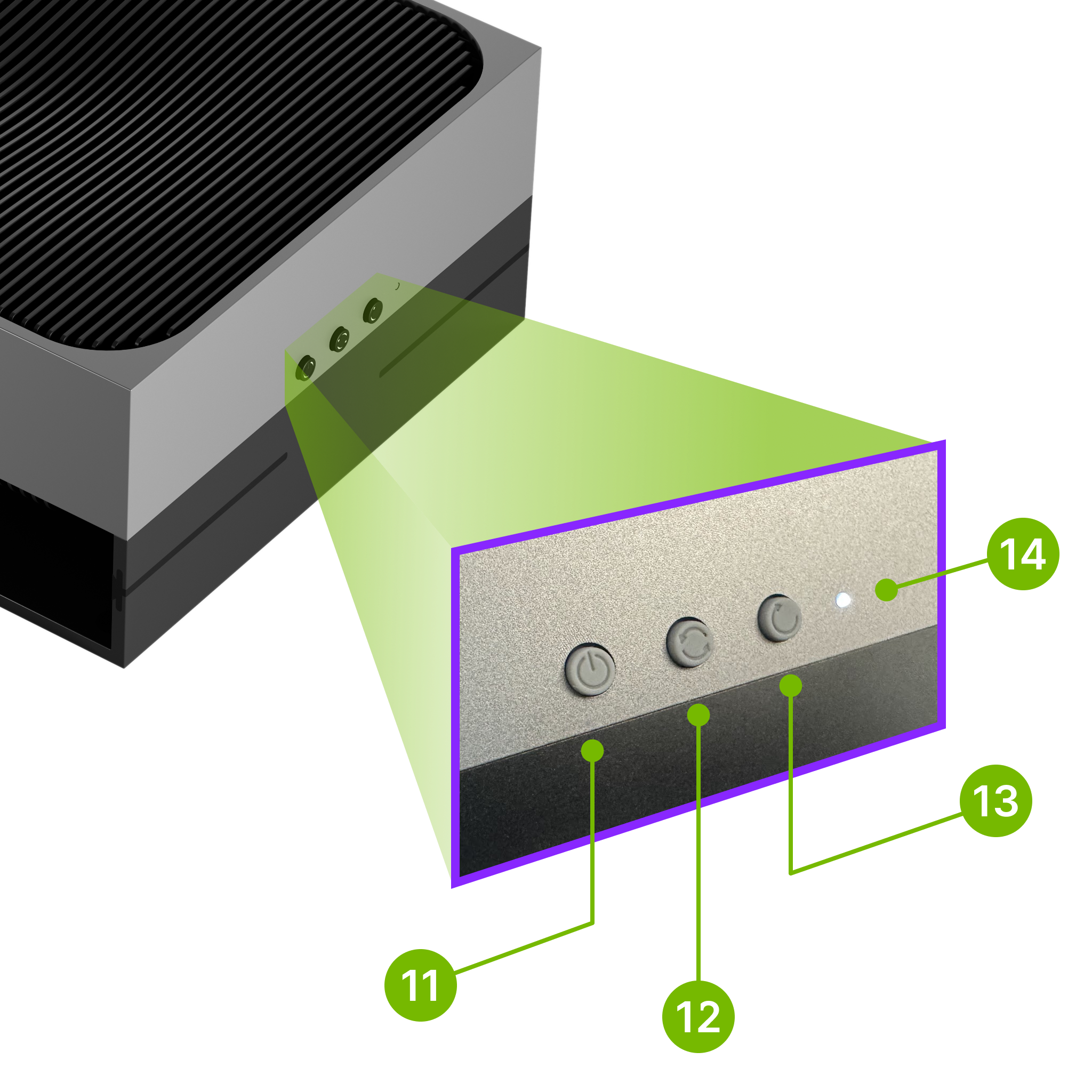 14
13
11
12