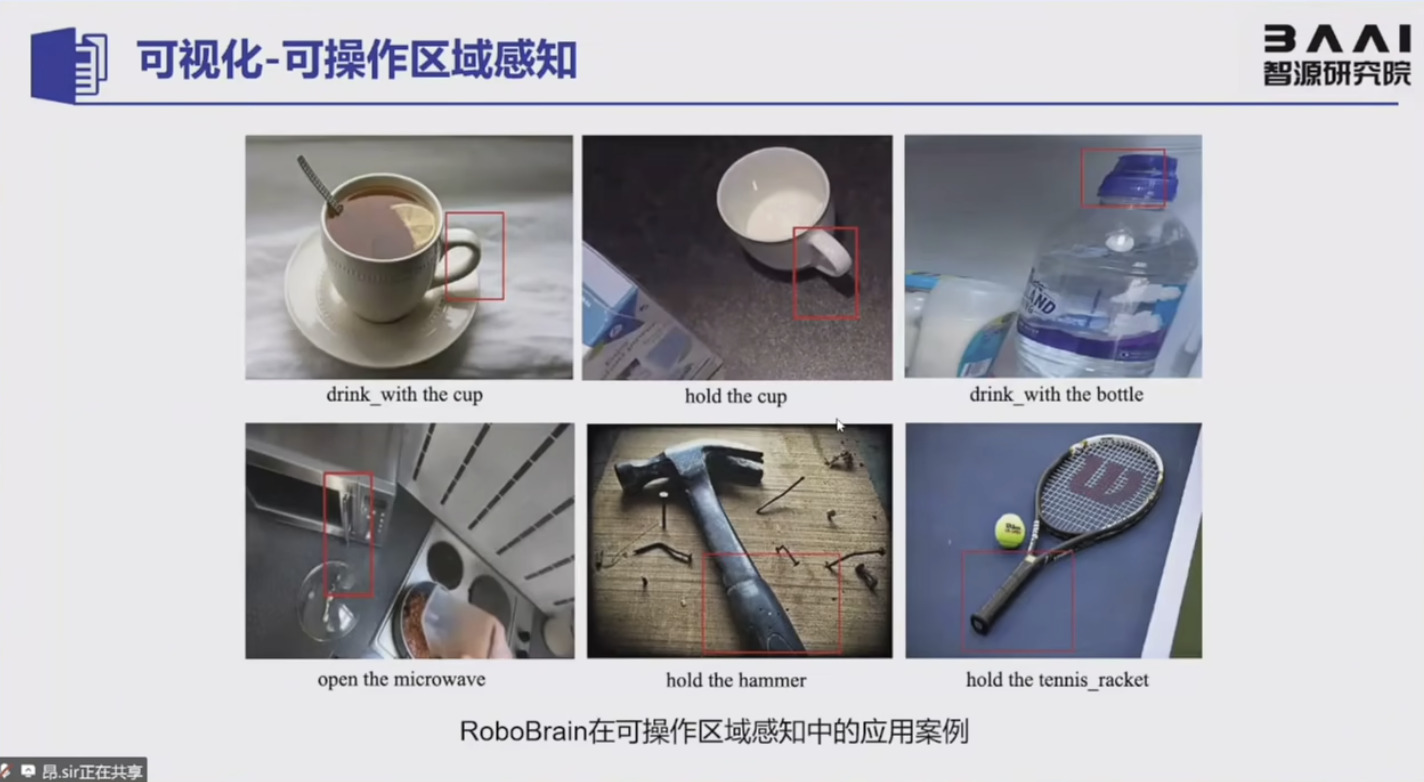 可视化-可操作区域感知

BAAI
智源研究院

drink_with the cup

hold the cup

drink_with the bottle

open the microwave

hold the hammer

hold the tennis_racket

RoboBrain在可操作区域感知中的应用案例

昂.sir正在共享