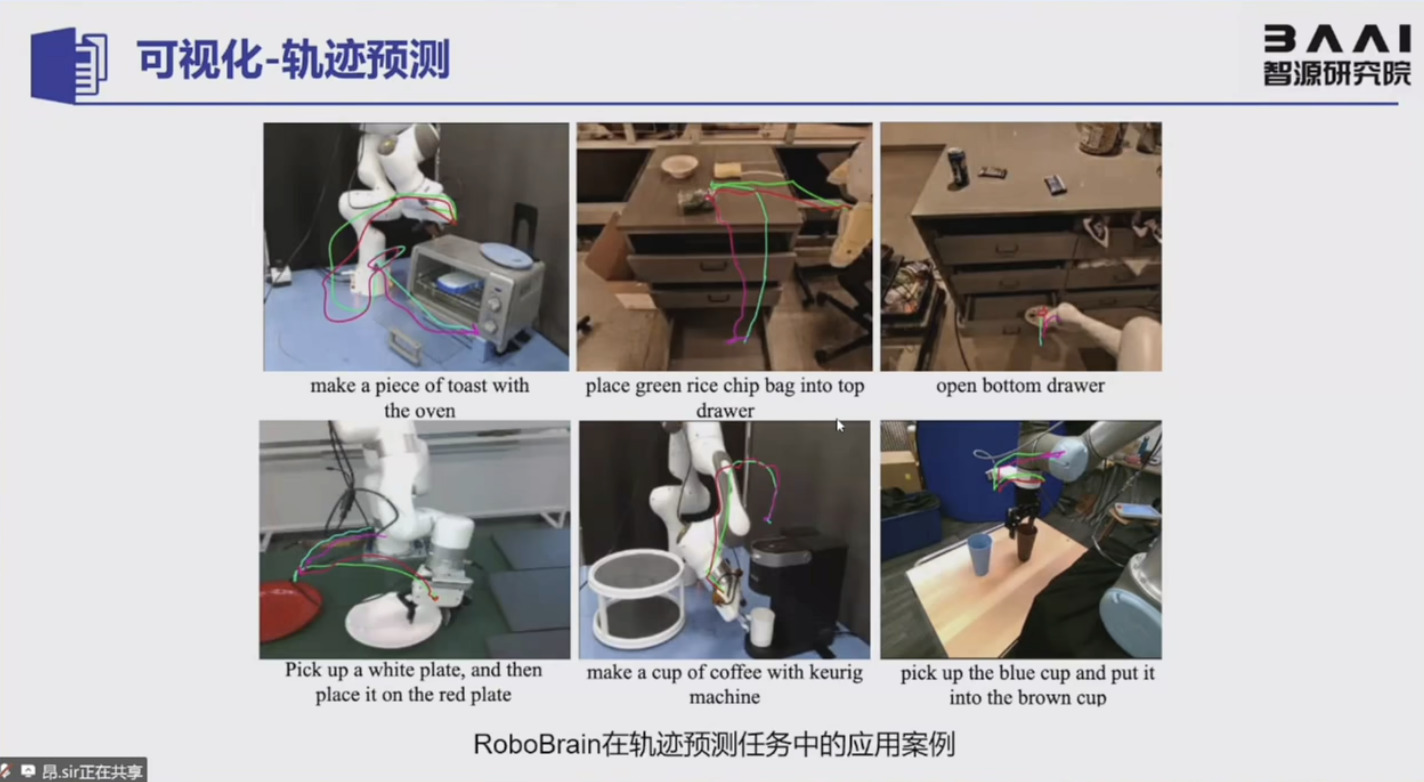 可视化-轨迹预测

BAAI
智源研究院

make a piece of toast with the oven

place green rice chip bag into top drawer

open bottom drawer

Pick up a white plate, and then place it on the red plate

make a cup of coffee with keurig machine

pick up the blue cup and put it into the brown cup

RoboBrain在轨迹预测任务中的应用案例

昂.sir正在共享